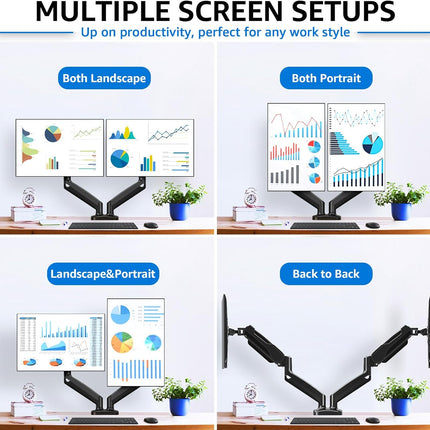 MULTIPLE SCREEN SETUPS
Up on productivity, perfect for any work style

Both Landscape

Both Portrait

Landscape&Portrait

Back to Back